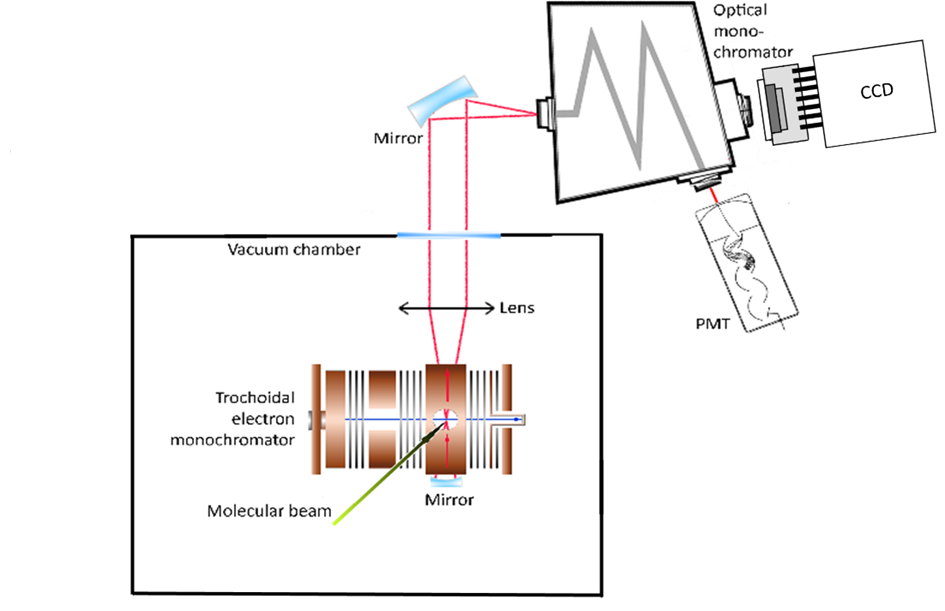 Optical mono-chromator

CCD

Mirror

Vacuum chamber

Lens

PMT

Trochoidal electron monochromator

Molecular beam

Mirror